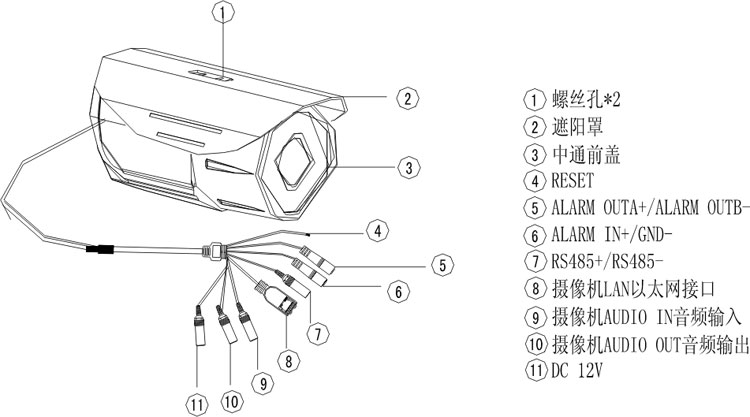 1
2
3
4
5
6
7
8
9
10
11

1 螺丝孔*2
2 遮阳罩
3 中通前盖
4 RESET
5 ALARM OUTA+/ALARM OUTB-
6 ALARM IN+/GND-
7 RS485+/RS485-
8 摄像机LAN以太网接口
9 摄像机AUDIO IN音频输入
10 摄像机AUDIO OUT音频输出
11 DC 12V